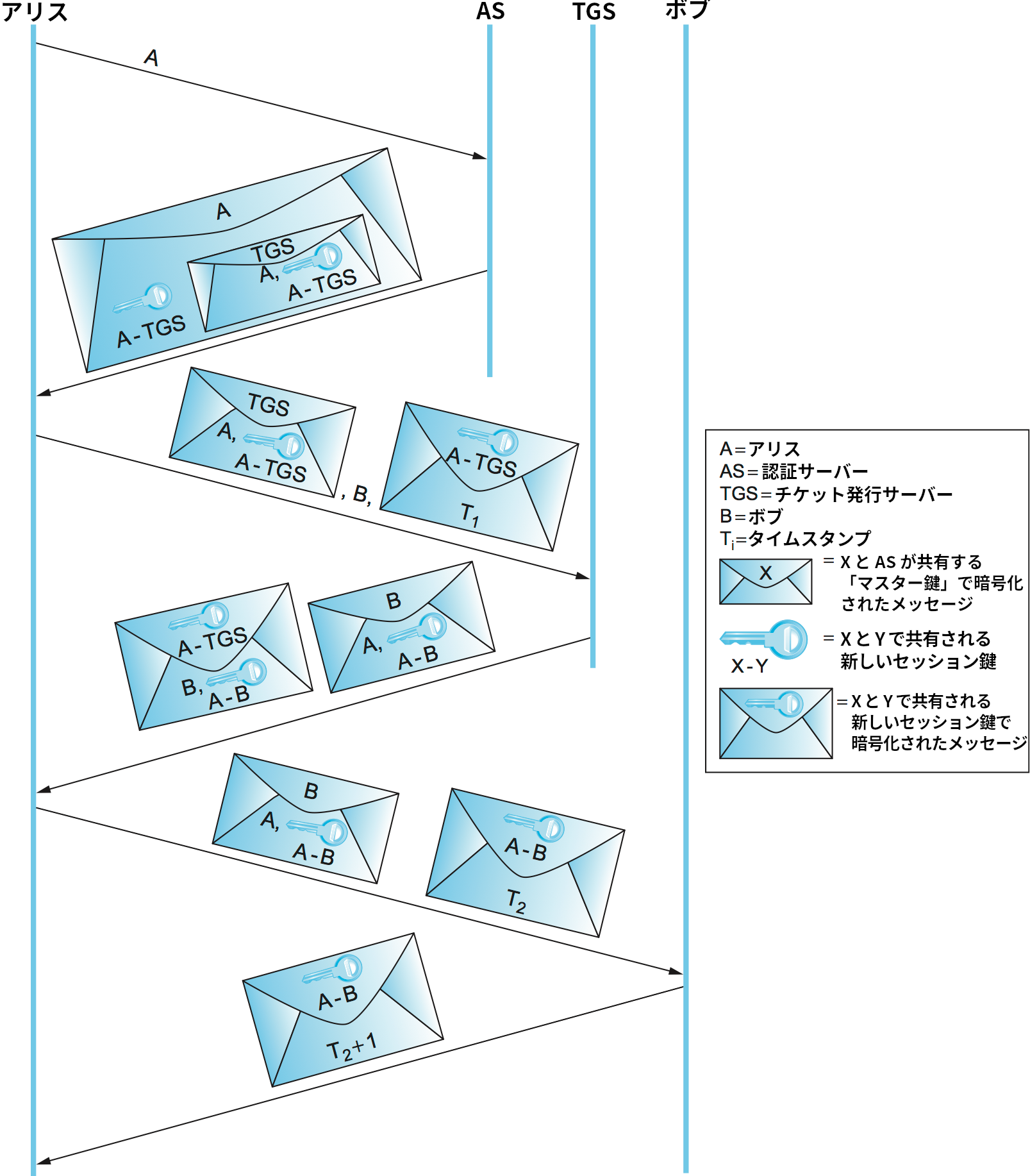 アリス

AS

TGS

ボブ

A

A

TGS

A,

A-TGS

A-TGS

TGS

A,

A-TGS

, B,

A-TGS

$T_1$

A-TGS

B,

A-B

B

A,

A-B

B

A,

A-B

A-B

$T_2$

A-B

$T_2+1$

A=アリス
AS=認証サーバー
TGS=チケット発行サーバー
B=ボブ
$T_i$=タイムスタンプ

X

= X と AS が共有する「マスター鍵」で暗号化されたメッセージ

X-Y

= X と Y で共有される新しいセッション鍵

= X と Y で共有される新しいセッション鍵で暗号化されたメッセージ